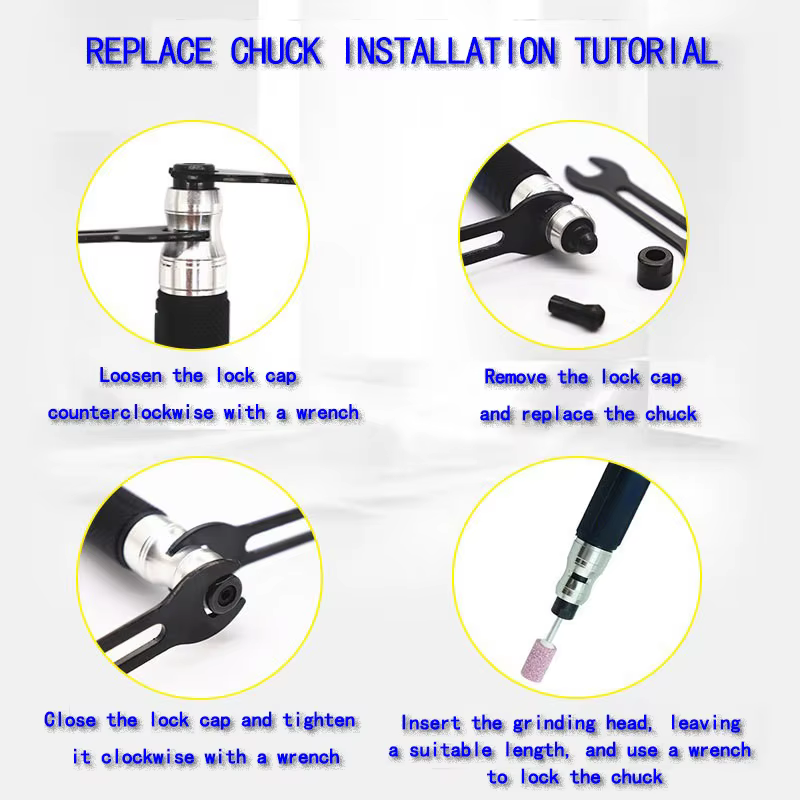 REPLACE CHUCK INSTALLATION TUTORIAL

Loosen the lock cap counterclockwise with a wrench

Remove the lock cap and replace the chuck

Close the lock cap and tighten it clockwise with a wrench

Insert the grinding head, leaving a suitable length, and use a wrench to lock the chuck