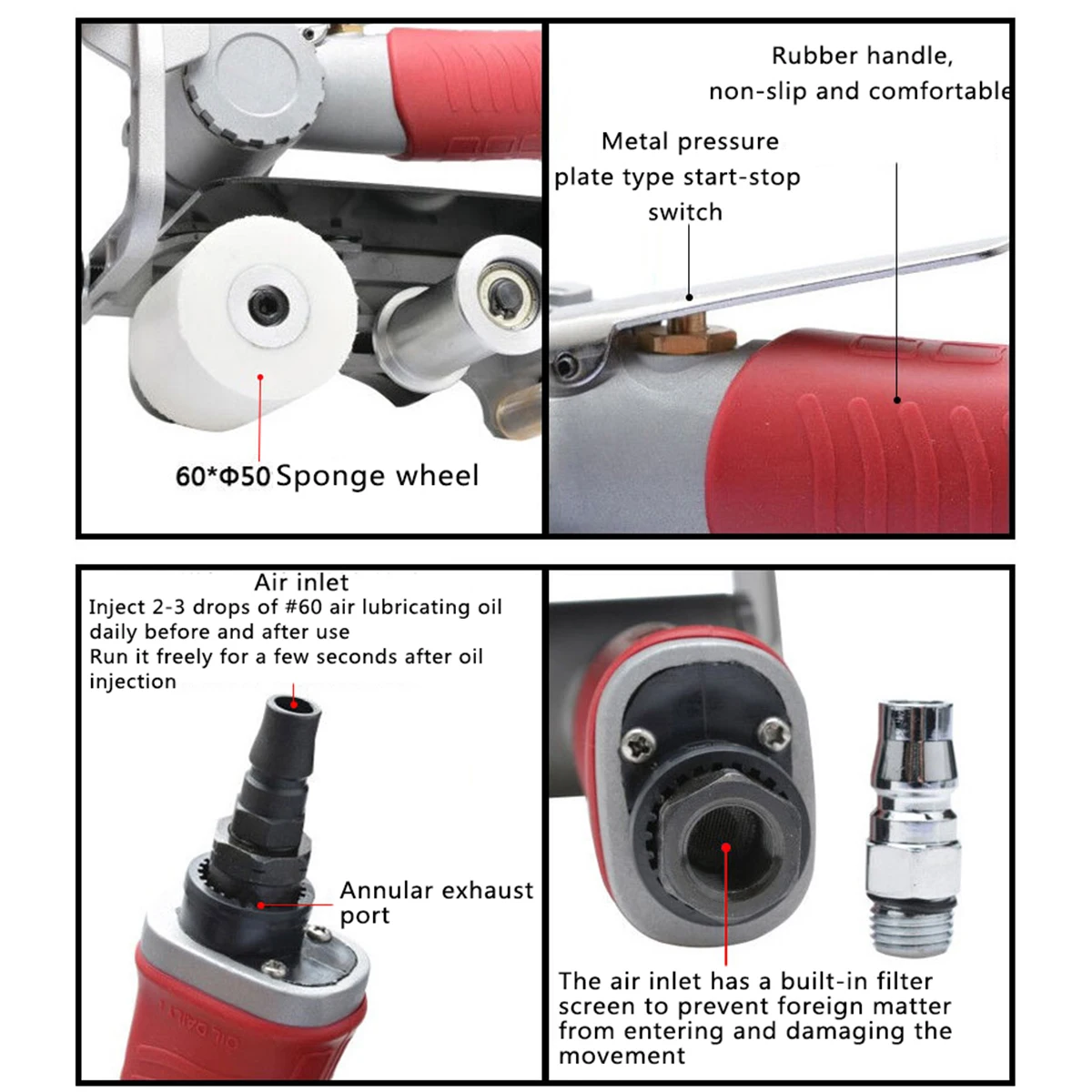 60*Φ50 Sponge wheel

Rubber handle, non-slip and comfortable

Metal pressure plate type start-stop switch

Air inlet
Inject 2-3 drops of #60 air lubricating oil daily before and after use
Run it freely for a few seconds after oil injection

Annular exhaust port

OIL DAILY

The air inlet has a built-in filter screen to prevent foreign matter from entering and damaging the movement